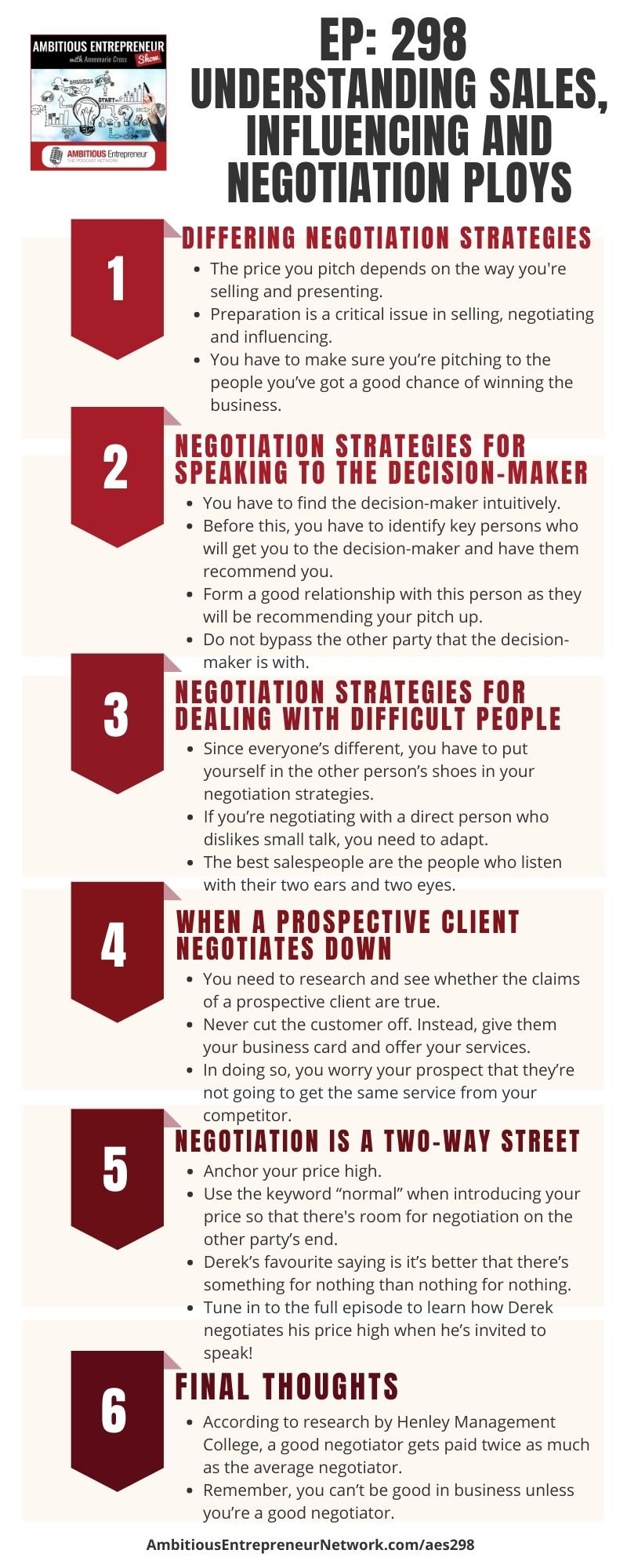 AMBITIOUS ENTREPRENEUR
with Annemarie Cross
Show
AMBITIOUS Entrepreneur
THE PODCAST NETWORK

EP: 298
UNDERSTANDING SALES, INFLUENCING AND NEGOTIATION PLOYS

1
DIFFERING NEGOTIATION STRATEGIES
- The price you pitch depends on the way you're selling and presenting.
- Preparation is a critical issue in selling, negotiating and influencing.
- You have to make sure you're pitching to the people you've got a good chance of winning the business.

2
NEGOTIATION STRATEGIES FOR SPEAKING TO THE DECISION-MAKER
- You have to find the decision-maker intuitively.
- Before this, you have to identify key persons who will get you to the decision-maker and have them recommend you.
- Form a good relationship with this person as they will be recommending your pitch up.
- Do not bypass the other party that the decision-maker is with.

3
NEGOTIATION STRATEGIES FOR DEALING WITH DIFFICULT PEOPLE
- Since everyone's different, you have to put yourself in the other person's shoes in your negotiation strategies.
- If you're negotiating with a direct person who dislikes small talk, you need to adapt.
- The best salespeople are the people who listen with their two ears and two eyes.

4
WHEN A PROSPECTIVE CLIENT NEGOTIATES DOWN
- You need to research and see whether the claims of a prospective client are true.
- Never cut the customer off. Instead, give them your business card and offer your services.
- In doing so, you worry your prospect that they're not going to get the same service from your competitor.

5
NEGOTIATION IS A TWO-WAY STREET
- Anchor your price high.
- Use the keyword "normal" when introducing your price so that there's room for negotiation on the other party's end.
- Derek's favourite saying is it's better that there's something for nothing than nothing for nothing.
- Tune in to the full episode to learn how Derek negotiates his price high when he's invited to speak!

6
FINAL THOUGHTS
- According to research by Henley Management College, a good negotiator gets paid twice as much as the average negotiator.
- Remember, you can't be good in business unless you're a good negotiator.

AmbitiousEntrepreneurNetwork.com/aes298